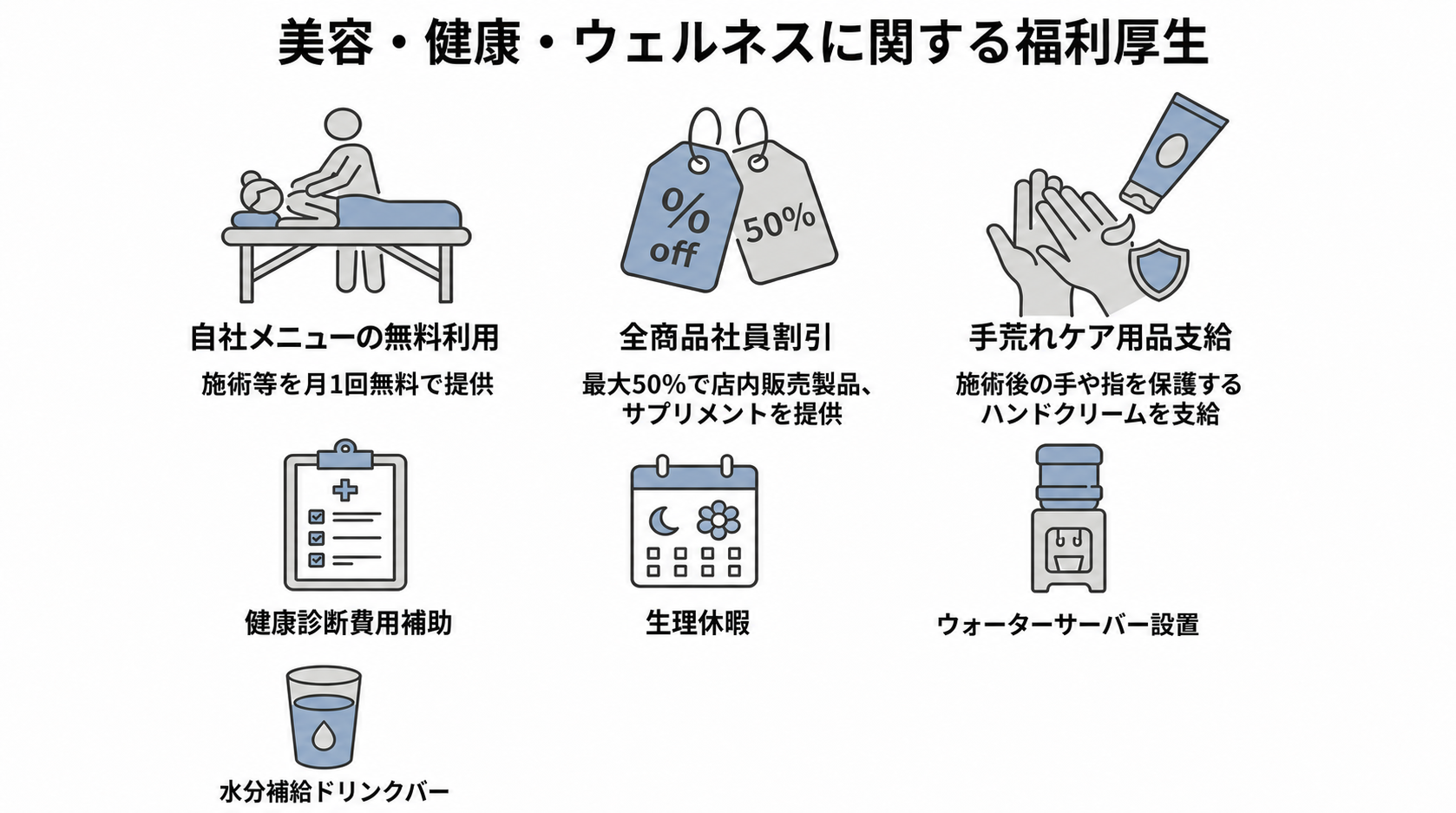 美容・健康・ウェルネスに関する福利厚生

%
off

50%

自社メニューの無料利用

施術等を月1回無料で提供

全商品社員割引

最大50%で店内販売製品、サプリメントを提供

手荒れケア用品支給

施術後の手や指を保護するハンドクリームを支給

健康診断費用補助

生理休暇

ウォーターサーバー設置

水分補給ドリンクバー